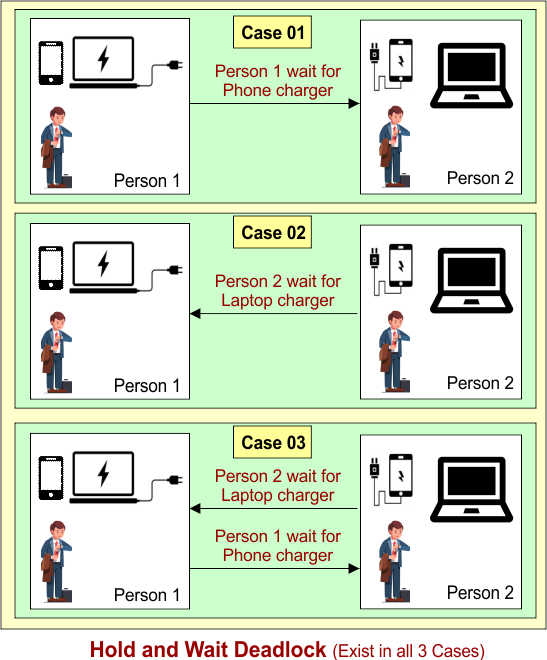 Case 01

Person 1 wait for Phone charger

Person 1

Person 2

Case 02

Person 2 wait for Laptop charger

Person 1

Person 2

Case 03

Person 2 wait for Laptop charger

Person 1 wait for Phone charger

Person 1

Person 2

Hold and Wait Deadlock (Exist in all 3 Cases)